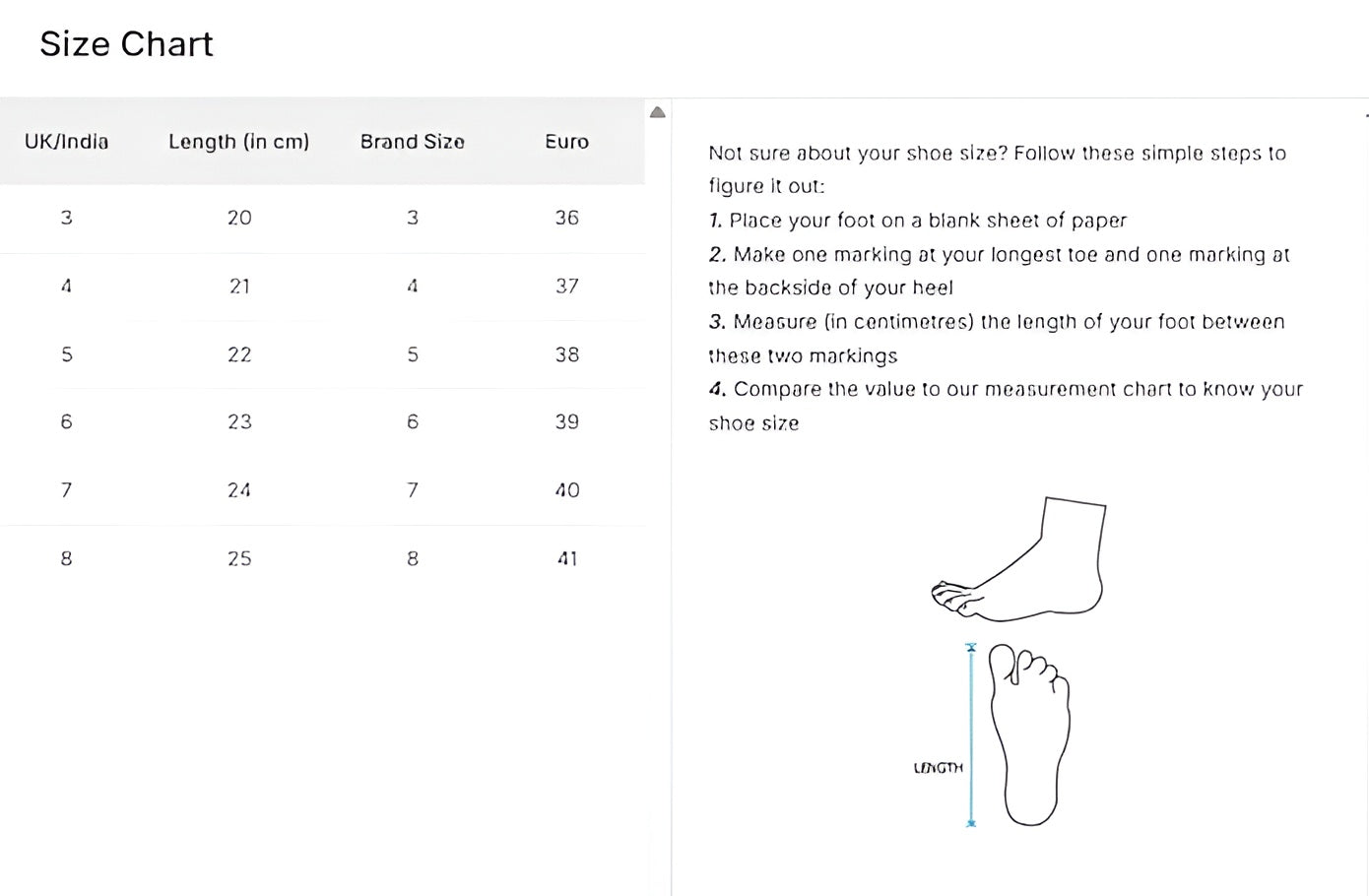 Size Chart

| UK/India | Length (in cm) | Brand Size | Euro |
|---|---|---|---|
| 3 | 20 | 3 | 36 |
| 4 | 21 | 4 | 37 |
| 5 | 22 | 5 | 38 |
| 6 | 23 | 6 | 39 |
| 7 | 24 | 7 | 40 |
| 8 | 25 | 8 | 41 |

Not sure about your shoe size? Follow these simple steps to figure it out:
1. Place your foot on a blank sheet of paper
2. Make one marking at your longest toe and one marking at the backside of your heel
3. Measure (in centimetres) the length of your foot between these two markings
4. Compare the value to our measurement chart to know your shoe size

LENGTH