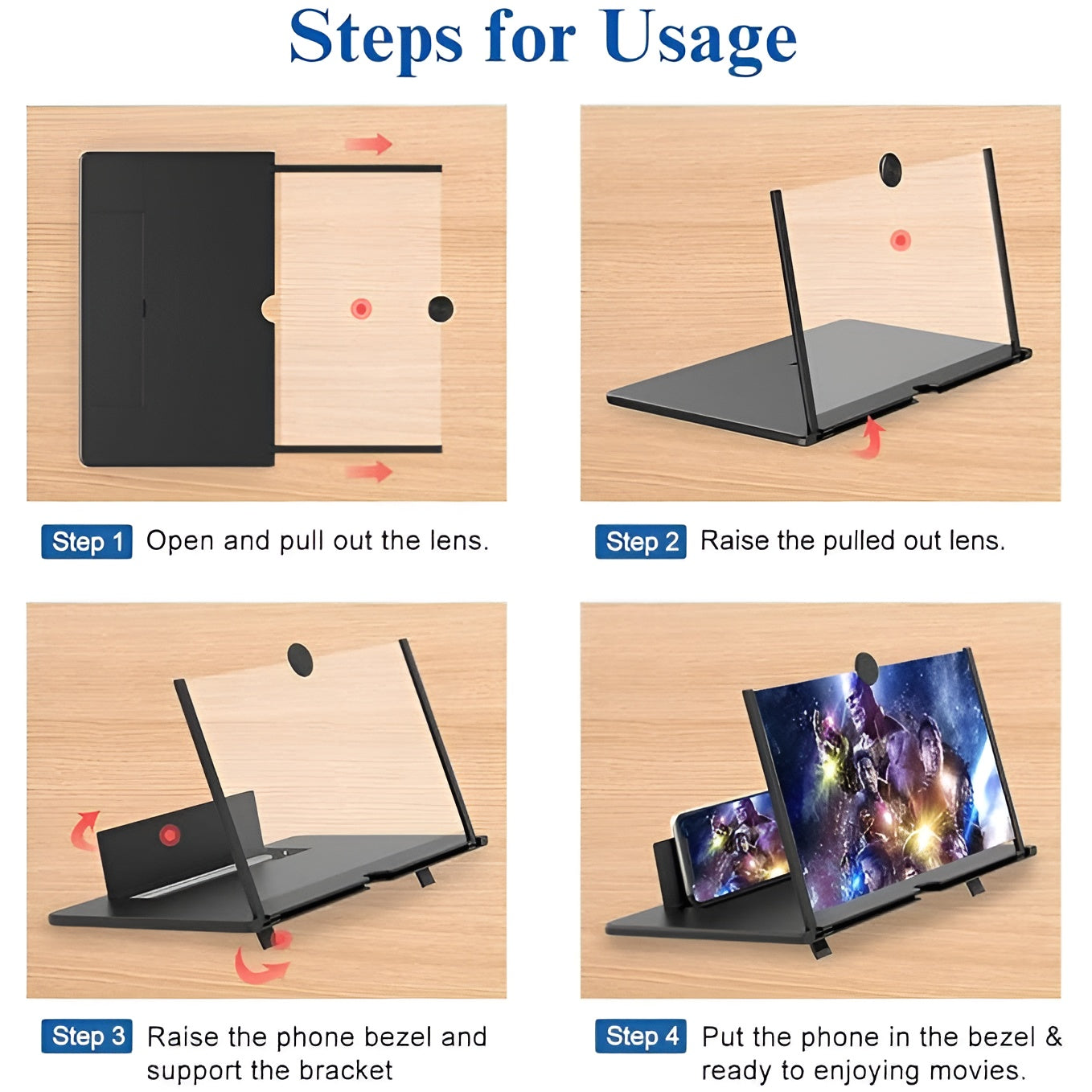 Steps for Usage

Step 1 Open and pull out the lens.

Step 2 Raise the pulled out lens.

Step 3 Raise the phone bezel and support the bracket

Step 4 Put the phone in the bezel & ready to enjoying movies.