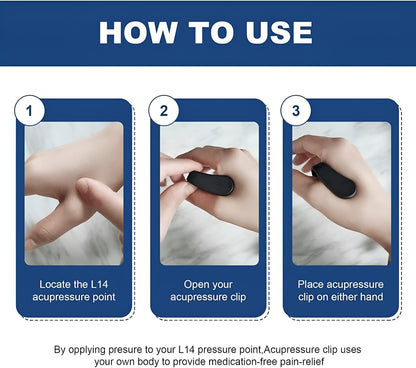 HOW TO USE

1

Locate the L14 acupressure point

2

Open your acupressure clip

3

Place acupressure clip on either hand

By opplying presure to your L14 pressure point,Acupressure clip uses your own body to provide medication-free pain-relief