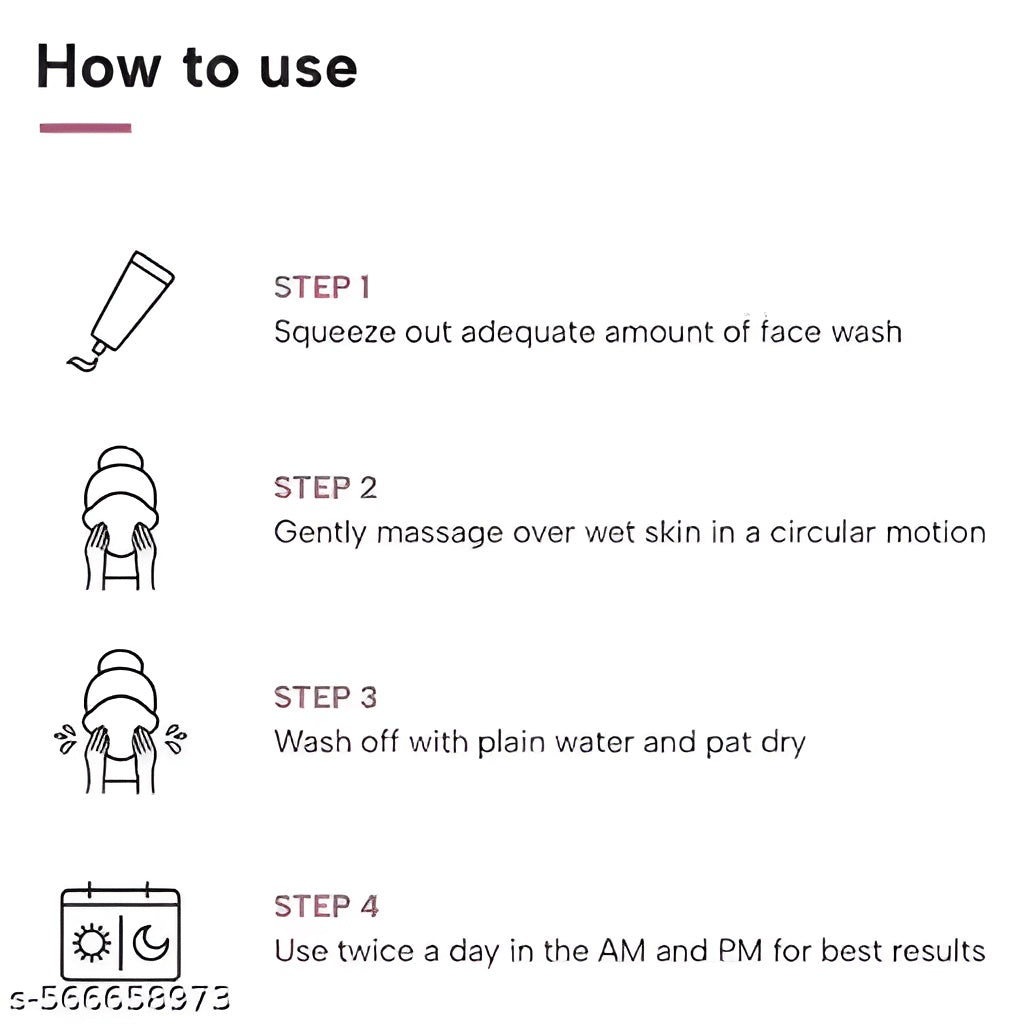 How to use

STEP 1
Squeeze out adequate amount of face wash

STEP 2
Gently massage over wet skin in a circular motion

STEP 3
Wash off with plain water and pat dry

STEP 4
Use twice a day in the AM and PM for best results

s-566658973