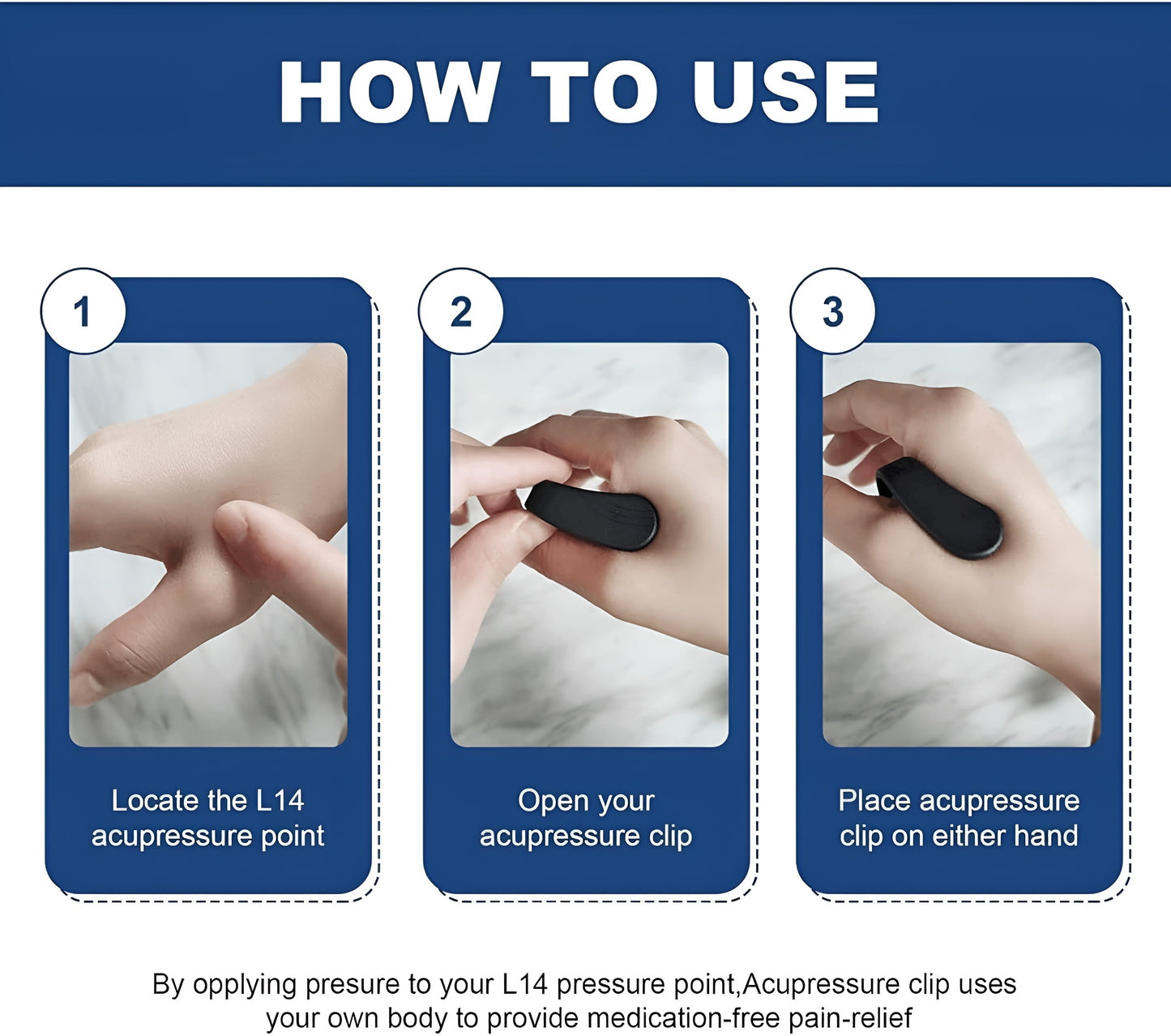 HOW TO USE

1

Locate the L14 acupressure point

2

Open your acupressure clip

3

Place acupressure clip on either hand

By opplying presure to your L14 pressure point,Acupressure clip uses your own body to provide medication-free pain-relief